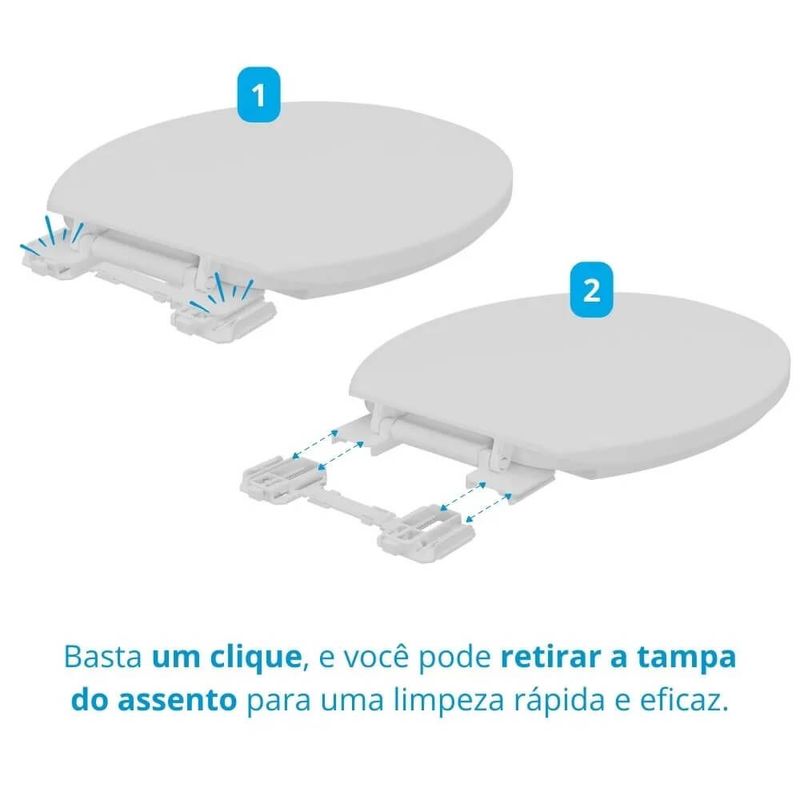 1

2

Basta um clique, e você pode retirar a tampa do assento para uma limpeza rápida e eficaz.