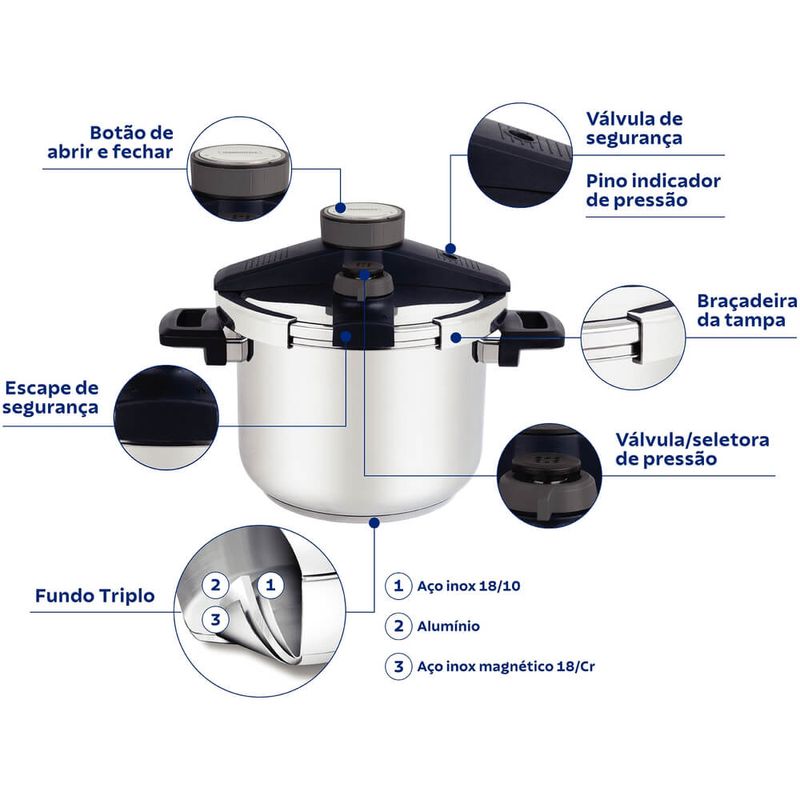 Botão de abrir e fechar

Válvula de segurança

Pino indicador de pressão

Braçadeira da tampa

Escape de segurança

Válvula/seletora de pressão

Fundo Triplo

2 1
3

1 Aço inox 18/10

2 Alumínio

3 Aço inox magnético 18/Cr