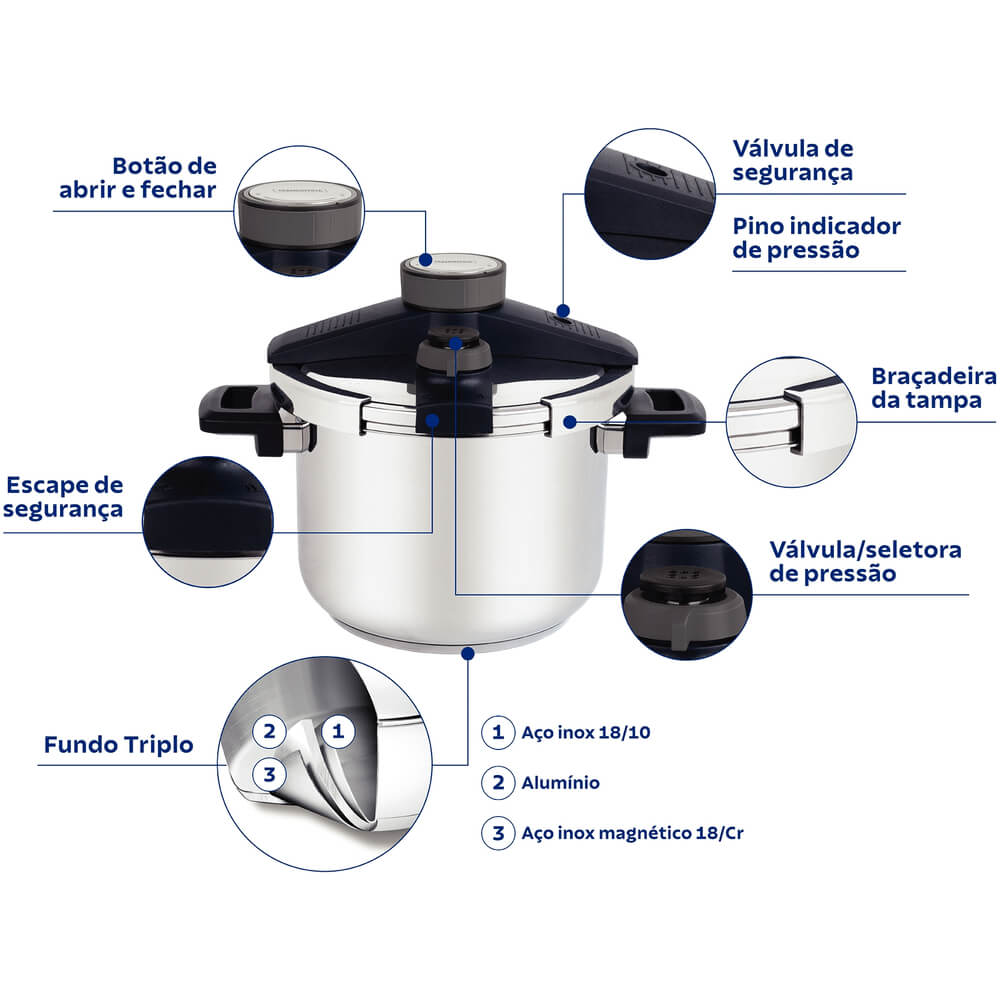 Botão de abrir e fechar

Válvula de segurança

Pino indicador de pressão

Braçadeira da tampa

Escape de segurança

Válvula/seletora de pressão

Fundo Triplo

2

1

3

1 Aço inox 18/10

2 Alumínio

3 Aço inox magnético 18/Cr