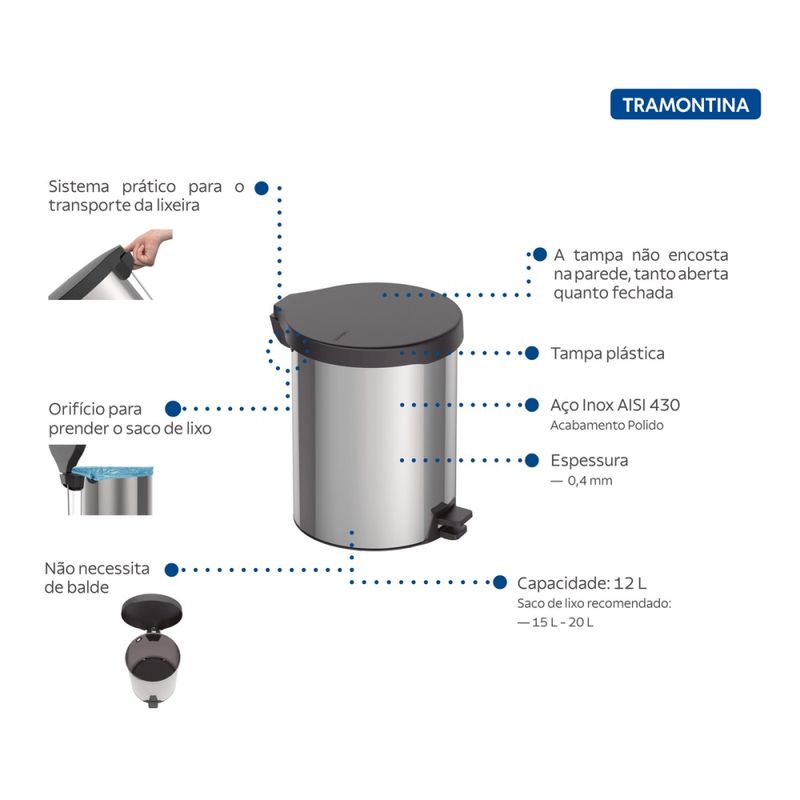 TRAMONTINA

Sistema prático para o transporte da lixeira

Orifício para prender o saco de lixo

Não necessita de balde

A tampa não encosta na parede, tanto aberta quanto fechada

Tampa plástica

Aço Inox AISI 430
Acabamento Polido

Espessura
— 0,4 mm

Capacidade: 12 L
Saco de lixo recomendado:
— 15 L - 20 L